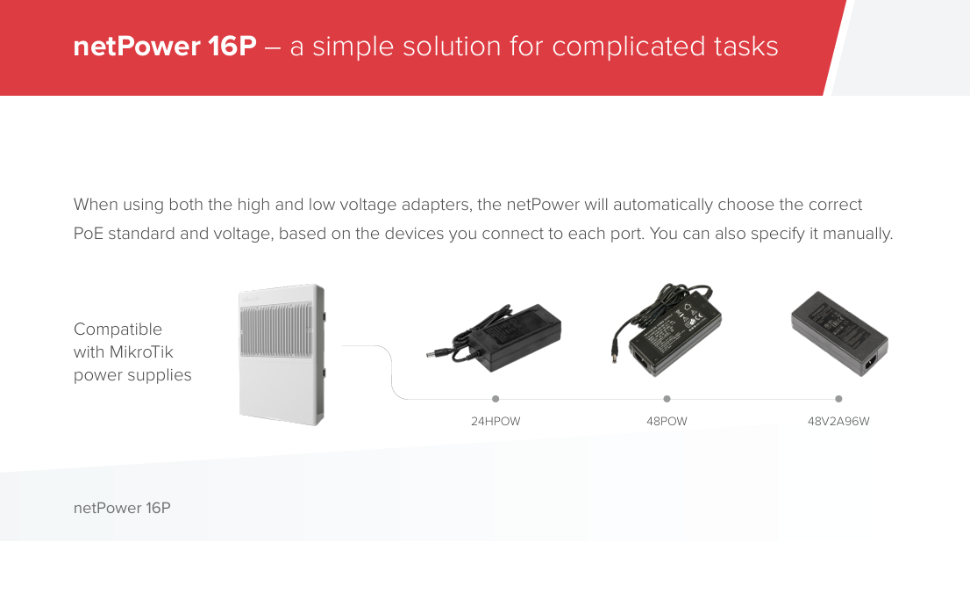 netPower 16P – a simple solution for complicated tasks

When using both the high and low voltage adapters, the netPower will automatically choose the correct PoE standard and voltage, based on the devices you connect to each port. You can also specify it manually.

Compatible with MikroTik power supplies

24HPOW

48POW

48V2A96W

netPower 16P